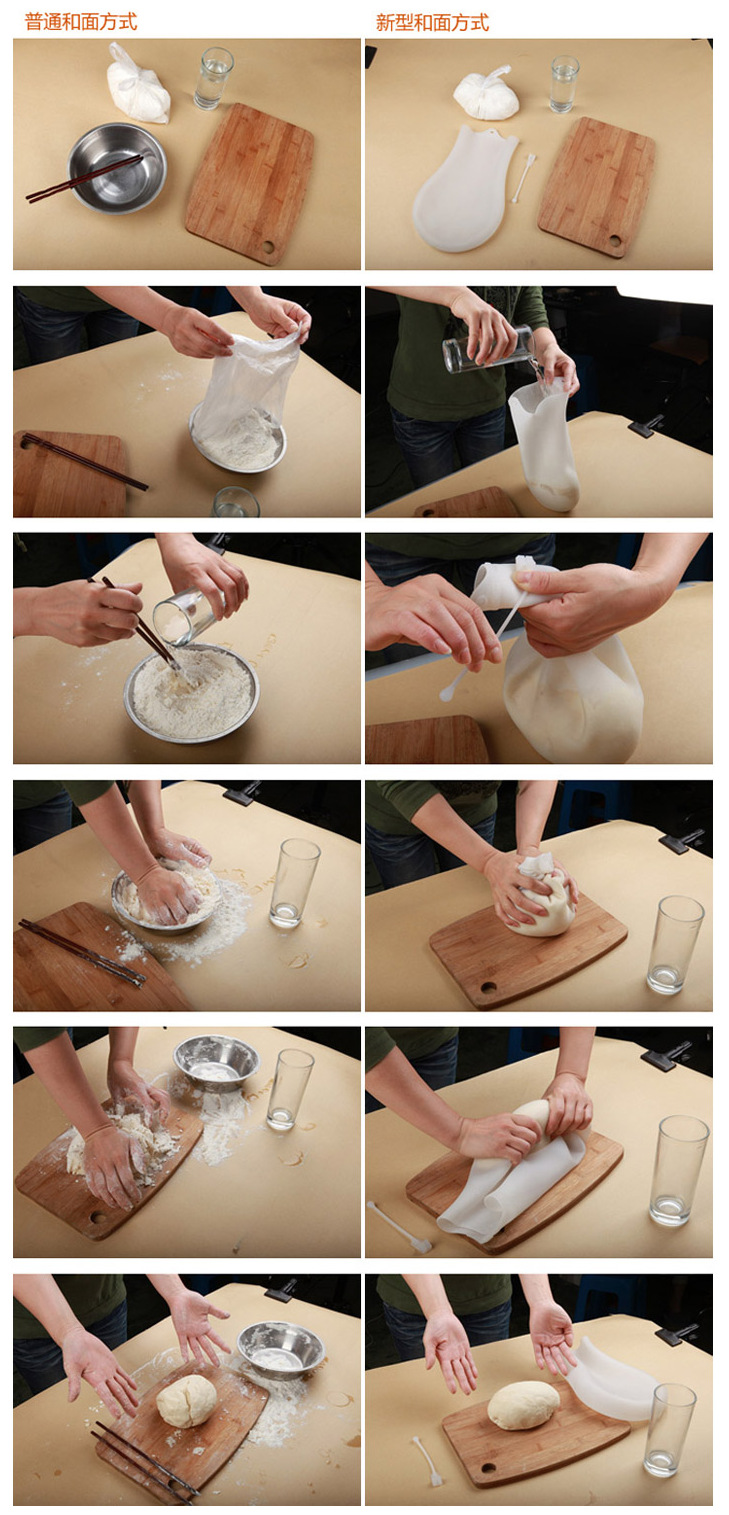 普通和面方式

新型和面方式