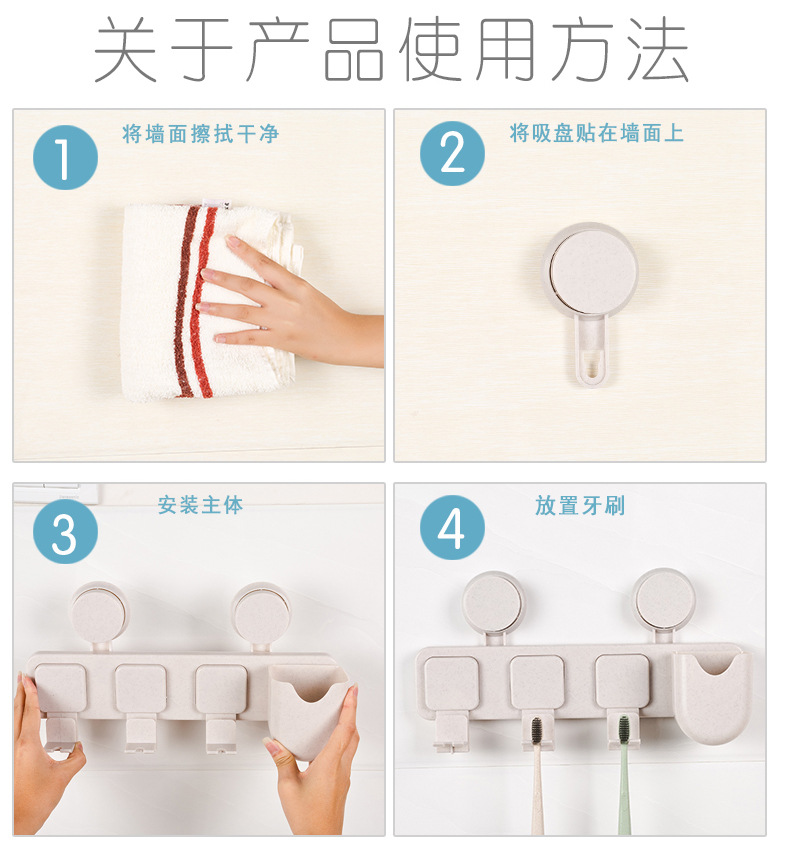 关于产品使用方法

1
将墙面擦拭干净

2
将吸盘贴在墙面上

3
安装主体

4
放置牙刷