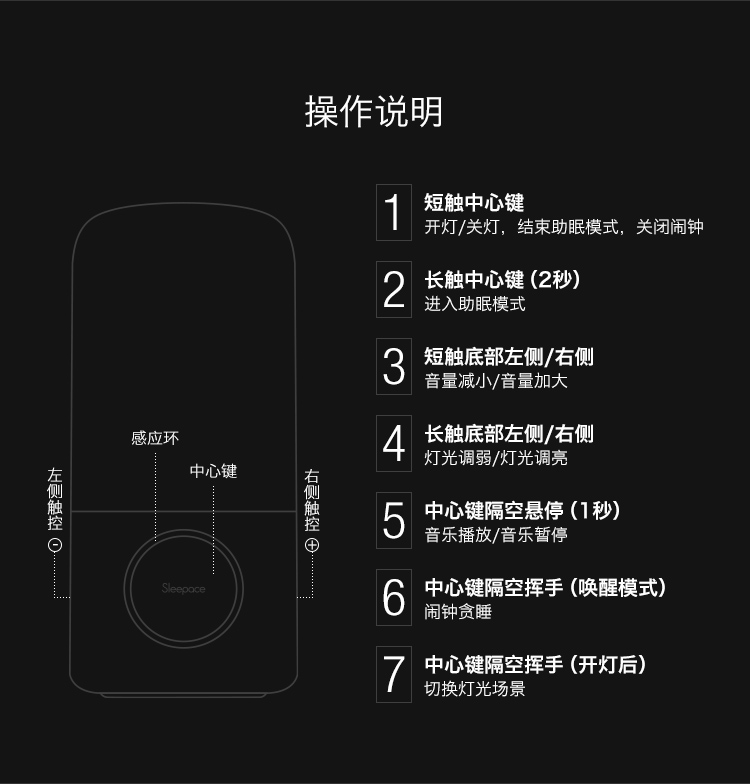 操作说明

感应环

中心键

左侧触控 ⊖

右侧触控 ⊕

Sleepace

1
短触中心键
开灯/关灯，结束助眠模式，关闭闹钟

2
长触中心键（2秒）
进入助眠模式

3
短触底部左侧/右侧
音量减小/音量加大

4
长触底部左侧/右侧
灯光调弱/灯光调亮

5
中心键隔空悬停（1秒）
音乐播放/音乐暂停

6
中心键隔空挥手（唤醒模式）
闹钟贪睡

7
中心键隔空挥手（开灯后）
切换灯光场景