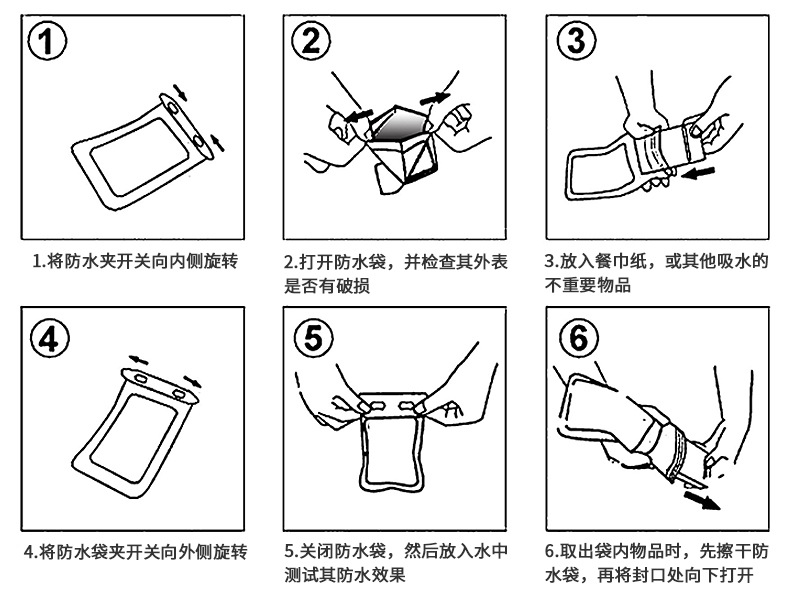 1

1.将防水夹开关向内侧旋转

2

2.打开防水袋，并检查其外表是否有破损

3

3.放入餐巾纸，或其他吸水的不重要物品

4

4.将防水袋夹开关向外侧旋转

5

5.关闭防水袋，然后放入水中测试其防水效果

6

6.取出袋内物品时，先擦干防水袋，再将封口处向下打开